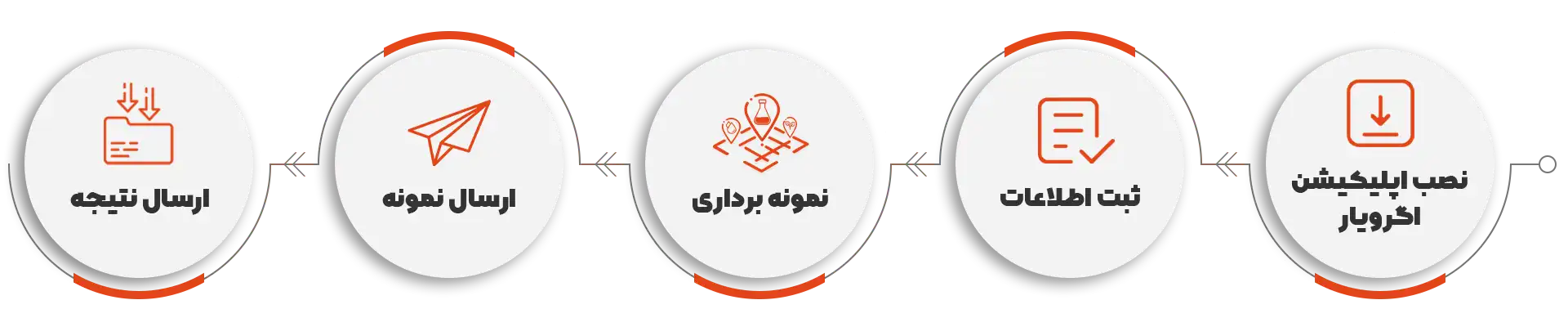 نصب اپلیکیشن اگرویار

ثبت اطلاعات

نمونه برداری

ارسال نمونه

ارسال نتیجه